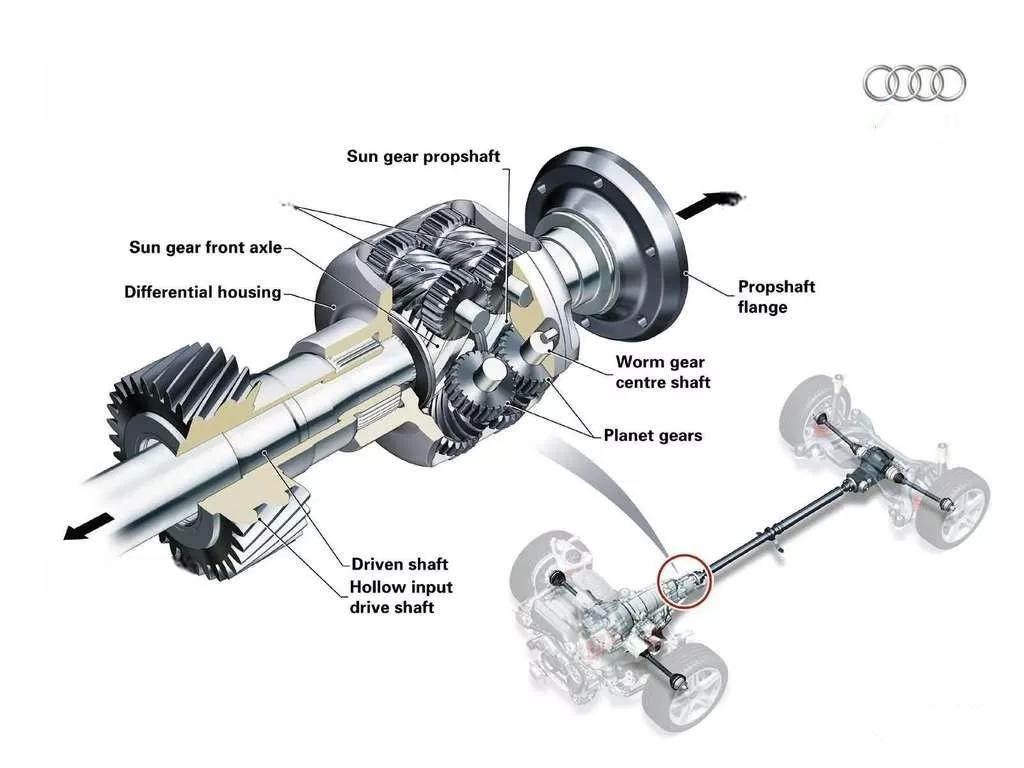 Sun gear propshaft

Sun gear front axle

Differential housing

Propshaft flange

Worm gear centre shaft

Planet gears

Driven shaft

Hollow input drive shaft