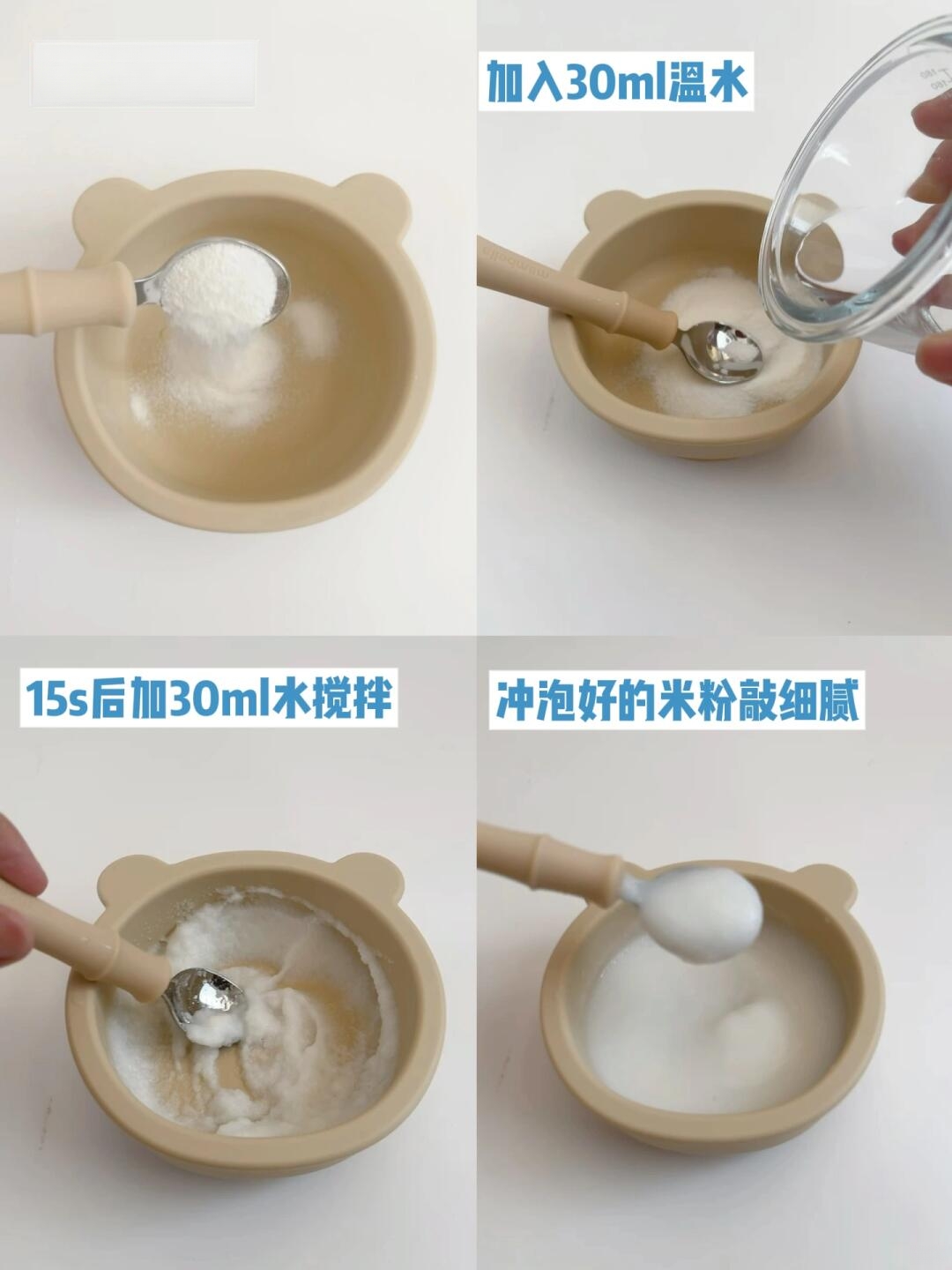 加入30ml温水

15s后加30ml水搅拌

冲泡好的米粉敲细腻