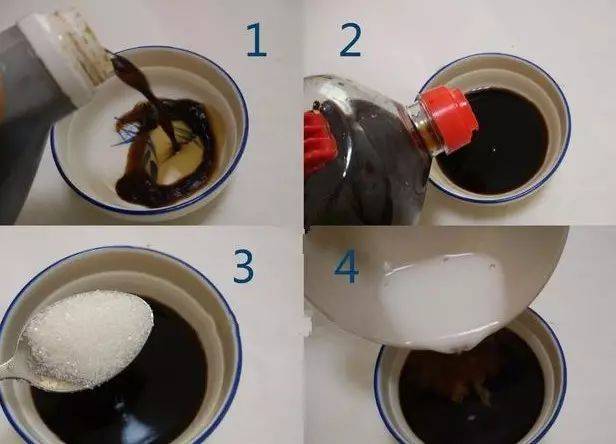 1
2
3
4